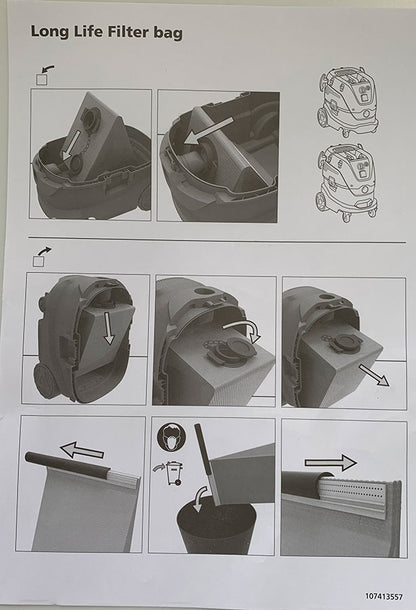 Long Life Filter bag

107413557