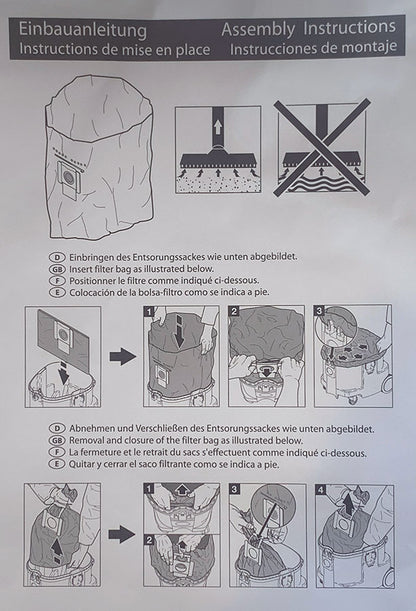 Einbauanleitung
Instructions de mise en place

Assembly Instructions
Instrucciones de montaje

D Einbringen des Entsorungssackes wie unten abgebildet.
GB Insert filter bag as illustrated below.
F Positionner le filtre comme indiqué ci-dessous.
E Colocación de la bolsa-filtro como se indica a pie.

1

2

3

D Abnehmen und Verschließen des Entsorungssackes wie unten abgebildet.
GB Removal and closure of the filter bag as illustrated below.
F La fermeture et le retrait du sacs s'effectuent comme indiqué ci-dessous.
E Quitar y cerrar el saco filtrante como se indica a pie.

1

2

3

4